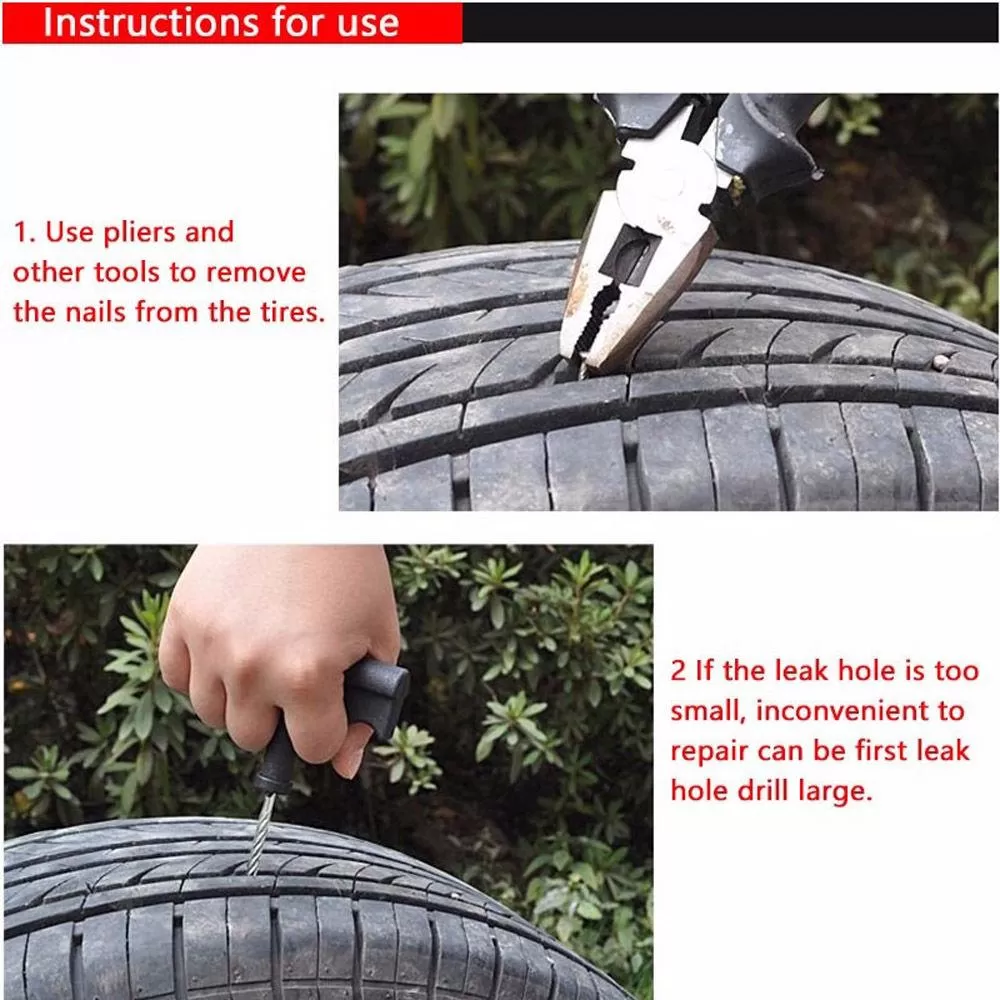 Instructions for use

1. Use pliers and other tools to remove the nails from the tires.

2 If the leak hole is too small, inconvenient to repair can be first leak hole drill large.