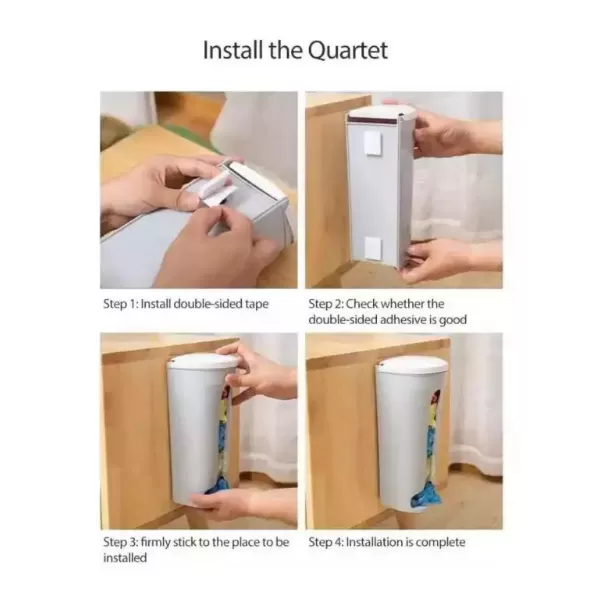 Install the Quartet

Step 1: Install double-sided tape

Step 2: Check whether the double-sided adhesive is good

Step 3: firmly stick to the place to be installed

Step 4: Installation is complete