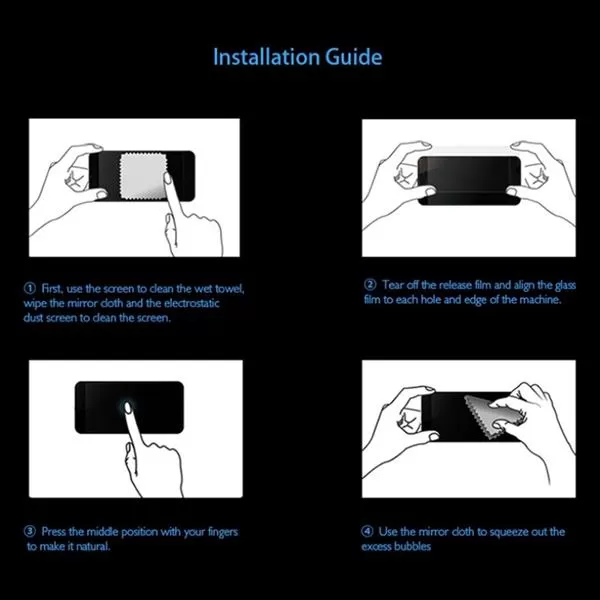 Installation Guide

① First, use the screen to clean the wet towel, wipe the mirror cloth and the electrostatic dust screen to clean the screen.

② Tear off the release film and align the glass film to each hole and edge of the machine.

③ Press the middle position with your fingers to make it natural.

④ Use the mirror cloth to squeeze out the excess bubbles