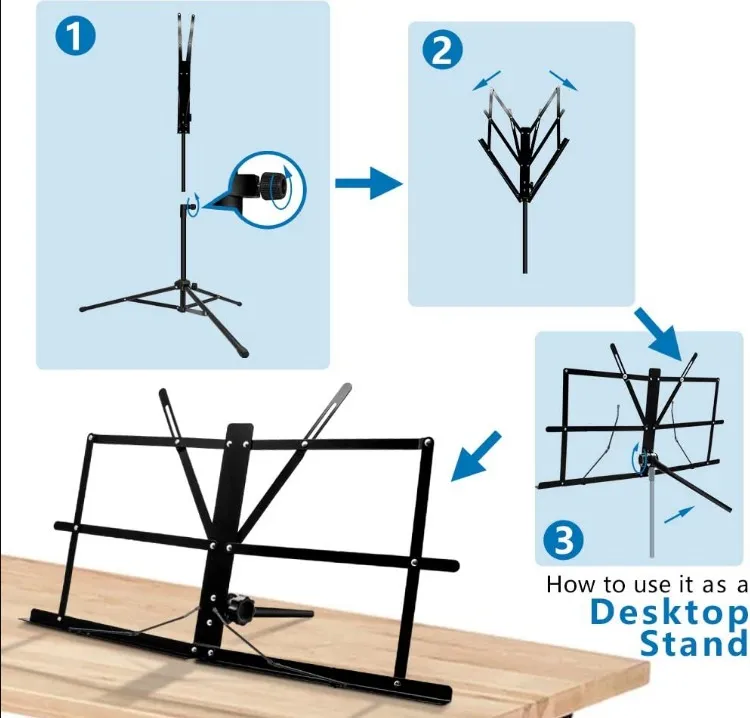 1

2

3

How to use it as a
Desktop
Stand