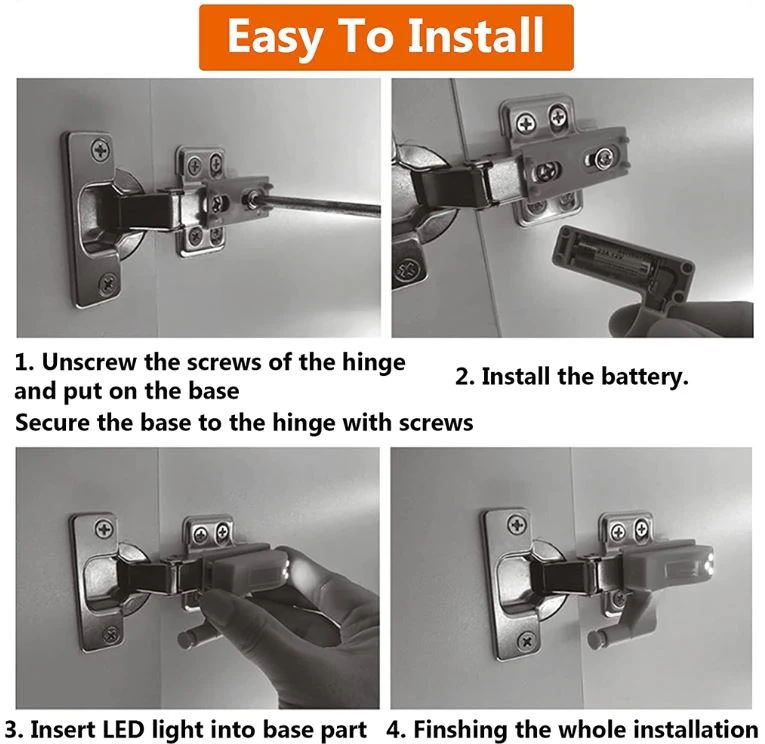 Easy To Install

1. Unscrew the screws of the hinge and put on the base
Secure the base to the hinge with screws

2. Install the battery.

3. Insert LED light into base part

4. Finshing the whole installation