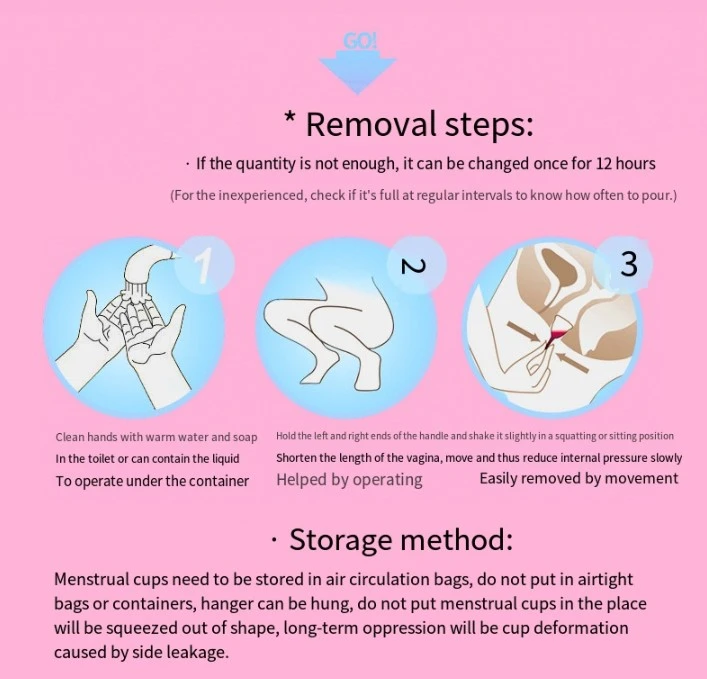 GO!

* Removal steps:

· If the quantity is not enough, it can be changed once for 12 hours

(For the inexperienced, check if it's full at regular intervals to know how often to pour.)

1

2

3

Clean hands with warm water and soap

In the toilet or can contain the liquid

To operate under the container

Hold the left and right ends of the handle and shake it slightly in a squatting or sitting position

Shorten the length of the vagina, move and thus reduce internal pressure slowly

Helped by operating

Easily removed by movement

· Storage method:

Menstrual cups need to be stored in air circulation bags, do not put in airtight bags or containers, hanger can be hung, do not put menstrual cups in the place will be squeezed out of shape, long-term oppression will be cup deformation caused by side leakage.