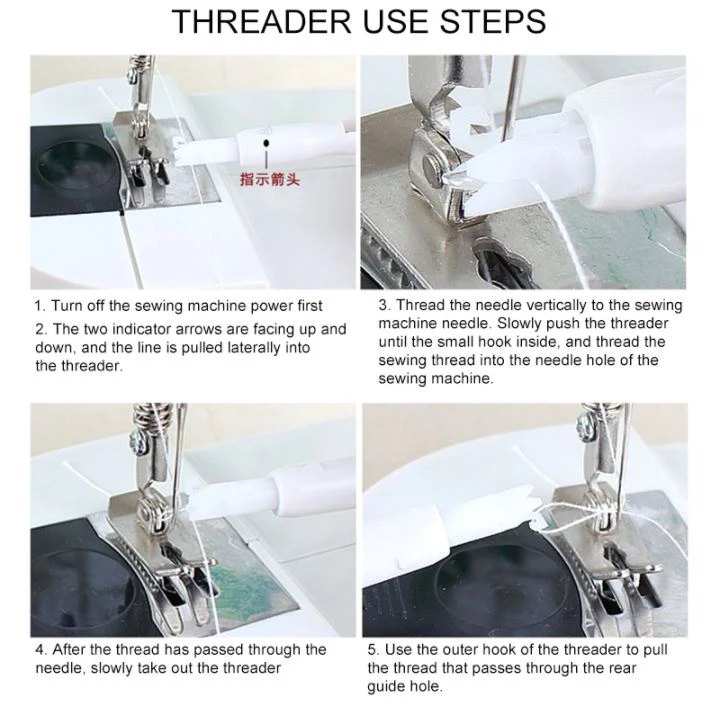 THREADER USE STEPS

指示箭头

1. Turn off the sewing machine power first

2. The two indicator arrows are facing up and down, and the line is pulled laterally into the threader.

3. Thread the needle vertically to the sewing machine needle. Slowly push the threader until the small hook inside, and thread the sewing thread into the needle hole of the sewing machine.

4. After the thread has passed through the needle, slowly take out the threader

5. Use the outer hook of the threader to pull the thread that passes through the rear guide hole.