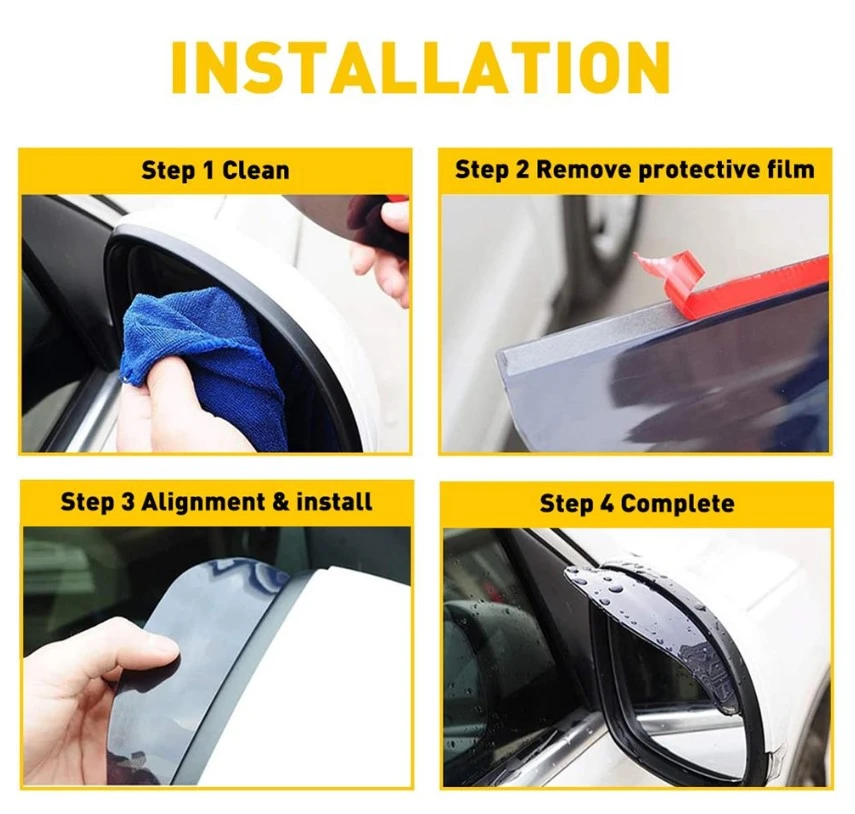 INSTALLATION

Step 1 Clean

Step 2 Remove protective film

Step 3 Alignment & install

Step 4 Complete