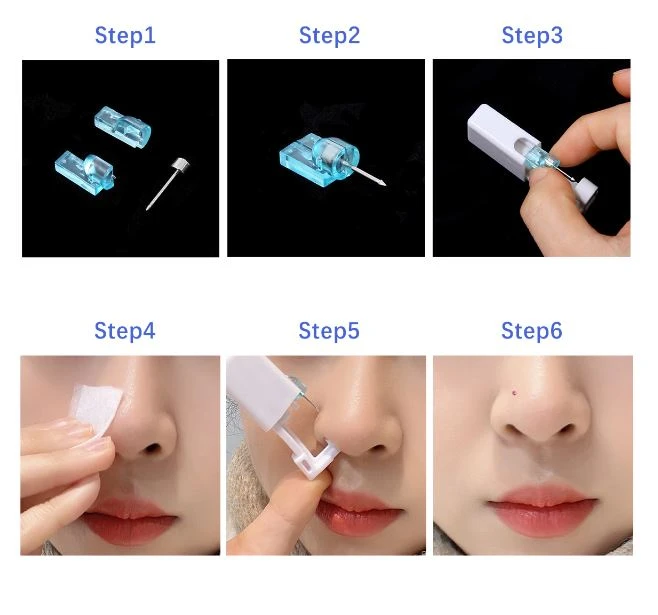 Step1

Step2

Step3

Step4

Step5

Step6