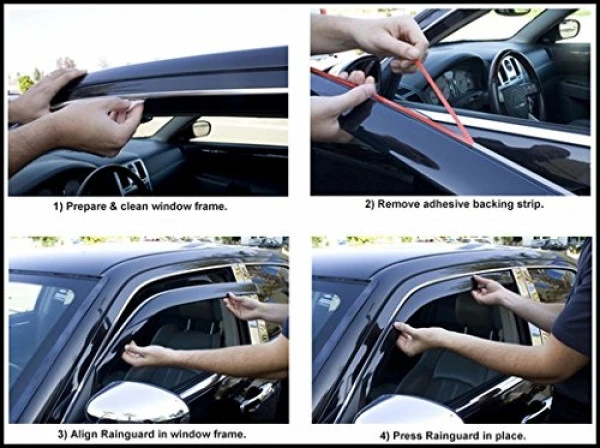 1) Prepare & clean window frame.

2) Remove adhesive backing strip.

3) Align Rainguard in window frame.

4) Press Rainguard in place.