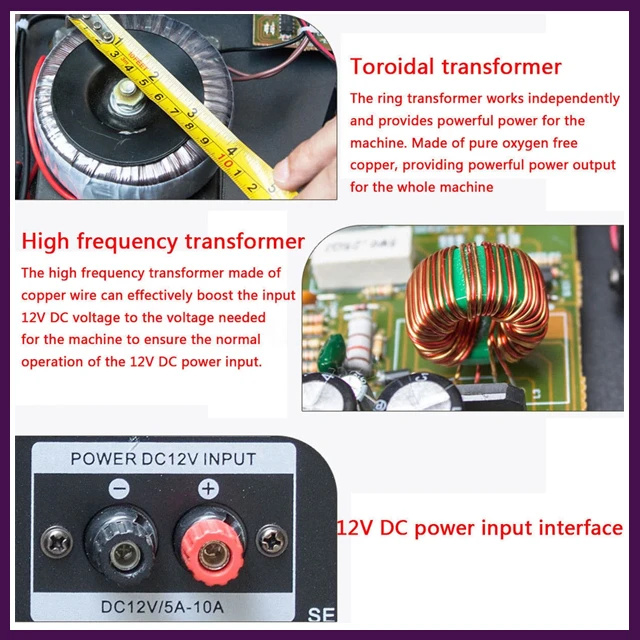 Toroidal transformer

The ring transformer works independently and provides powerful power for the machine. Made of pure oxygen free copper, providing powerful power output for the whole machine

High frequency transformer

The high frequency transformer made of copper wire can effectively boost the input 12V DC voltage to the voltage needed for the machine to ensure the normal operation of the 12V DC power input.

POWER DC12V INPUT

−

+

DC12V/5A-10A

SE

12V DC power input interface