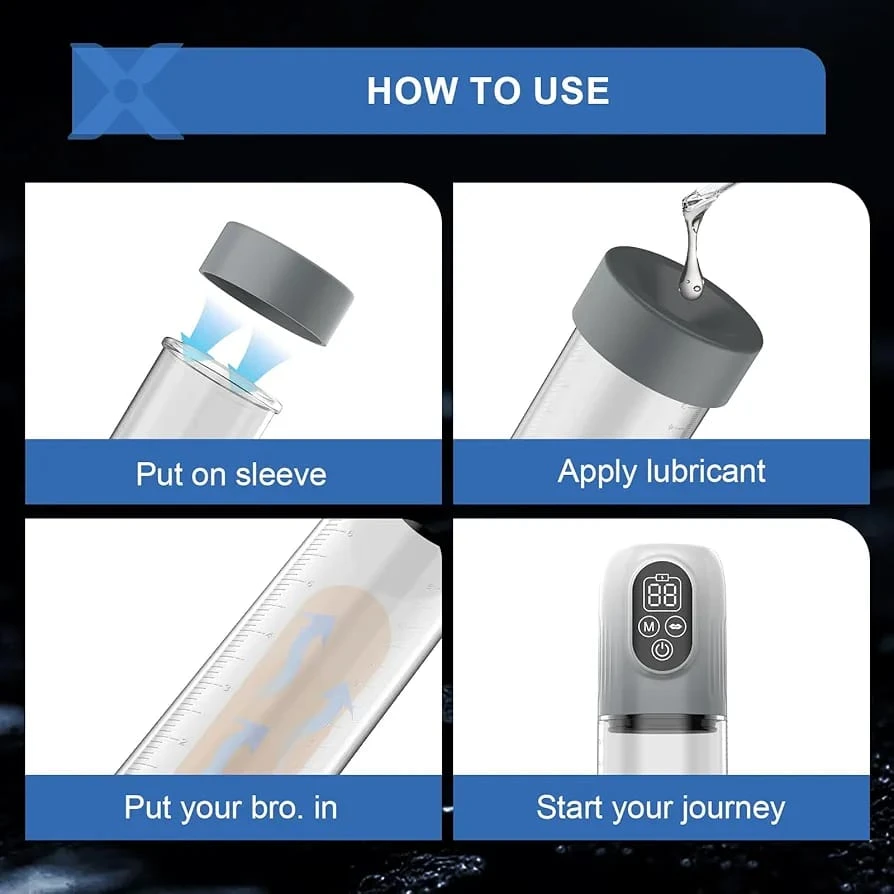 HOW TO USE

Put on sleeve

Apply lubricant

Put your bro. in

88
M

Start your journey