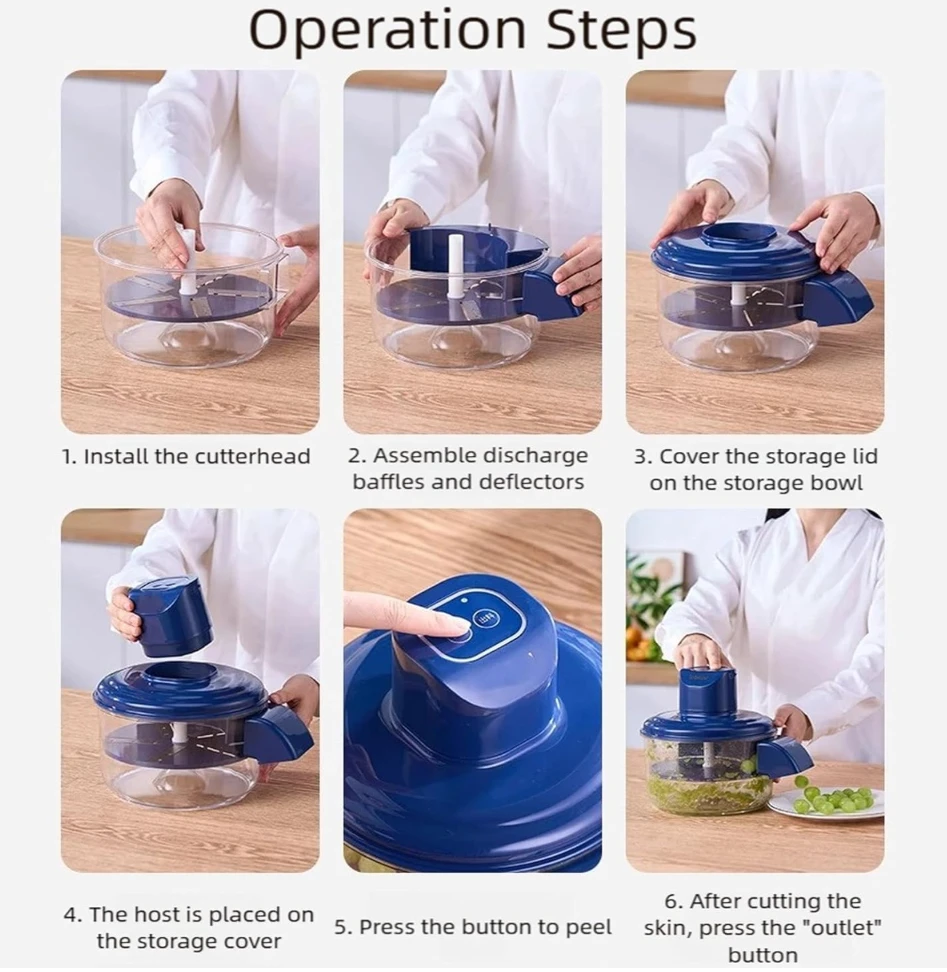 Operation Steps

1. Install the cutterhead

2. Assemble discharge baffles and deflectors

3. Cover the storage lid on the storage bowl

4. The host is placed on the storage cover

5. Press the button to peel

6. After cutting the skin, press the "outlet" button