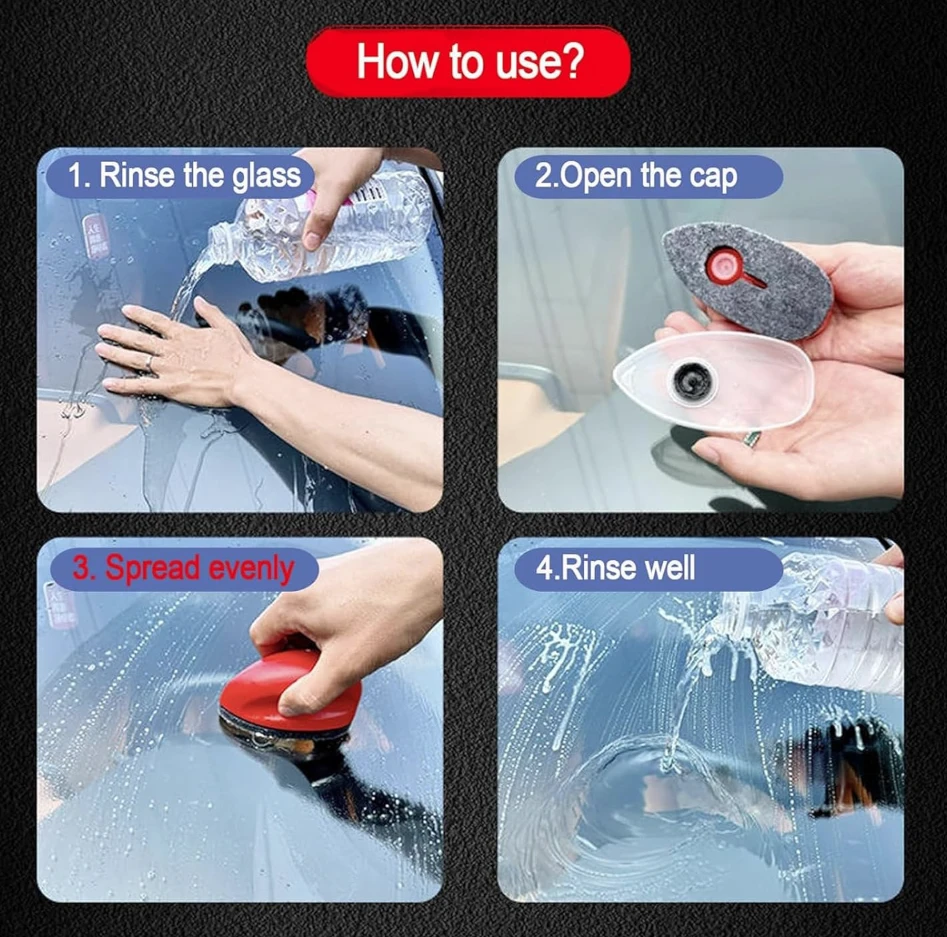 How to use?

1. Rinse the glass

2.Open the cap

3. Spread evenly

4.Rinse well