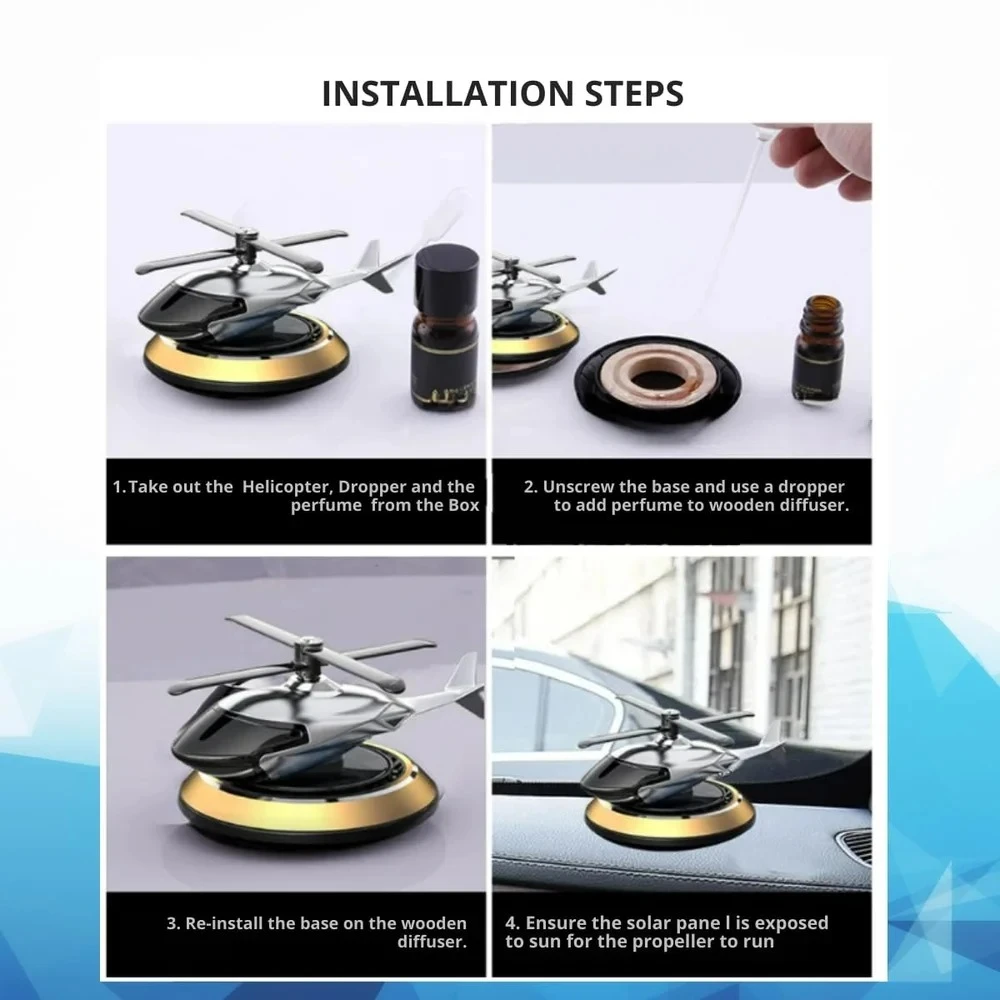 INSTALLATION STEPS

1.Take out the Helicopter, Dropper and the perfume from the Box

2. Unscrew the base and use a dropper to add perfume to wooden diffuser.

3. Re-install the base on the wooden diffuser.

4. Ensure the solar pane l is exposed to sun for the propeller to run