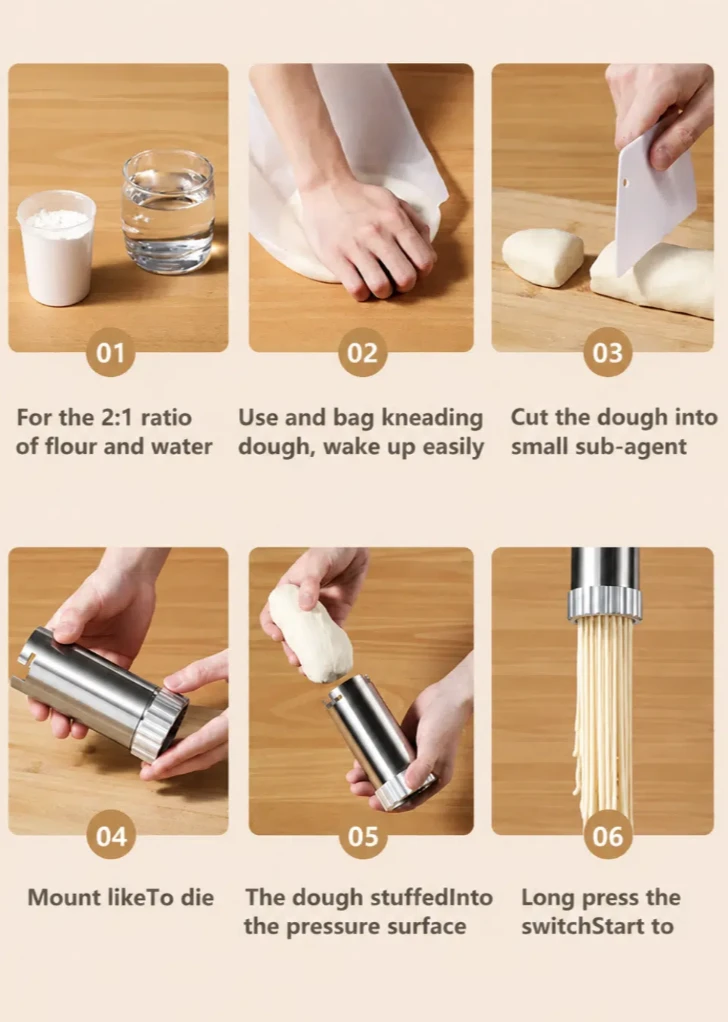 01

For the 2:1 ratio of flour and water

02

Use and bag kneading dough, wake up easily

03

Cut the dough into small sub-agent

04

Mount likeTo die

05

The dough stuffedInto the pressure surface

06

Long press the switchStart to