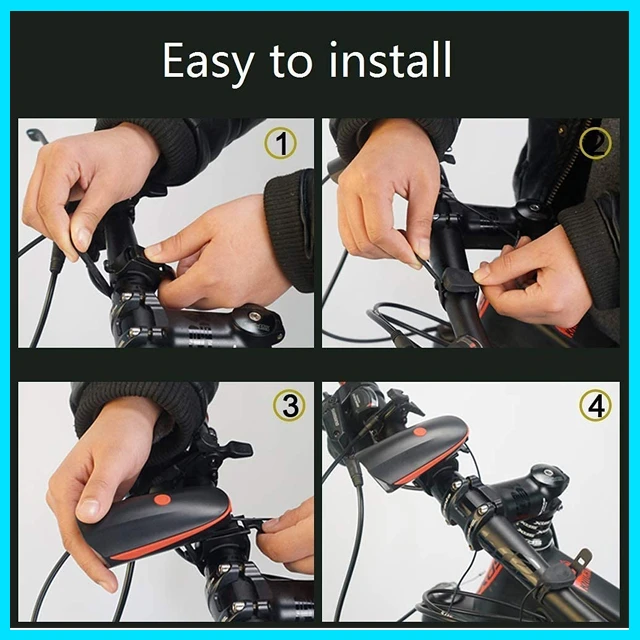 Easy to install

1

2

3

4