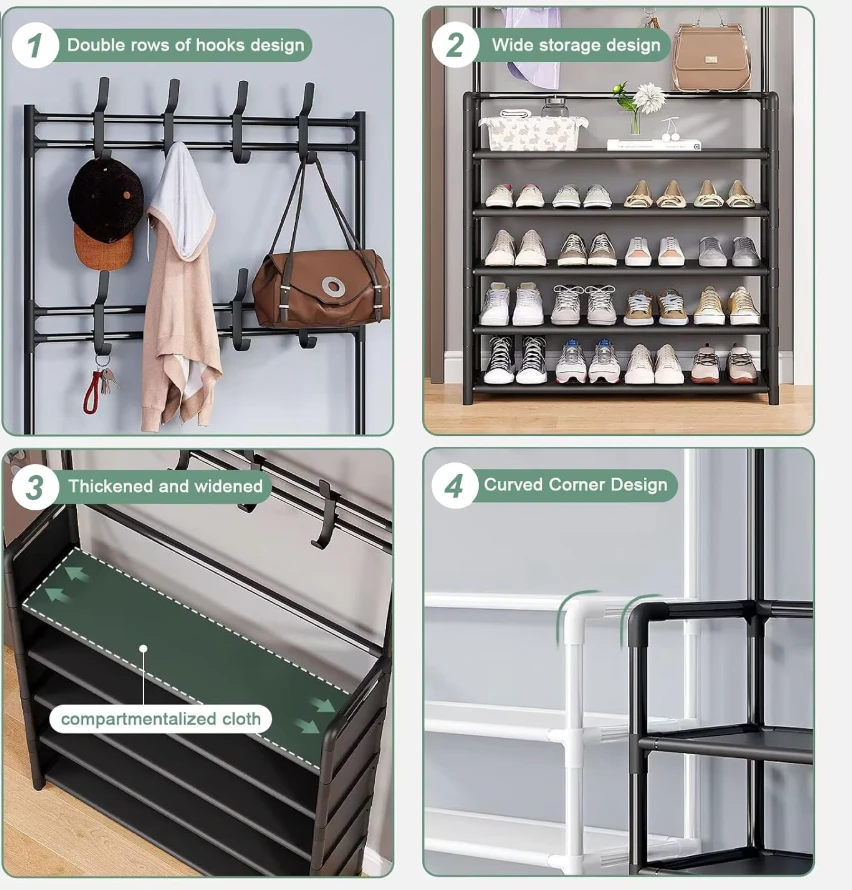 1 Double rows of hooks design

2 Wide storage design

3 Thickened and widened

compartmentalized cloth

4 Curved Corner Design